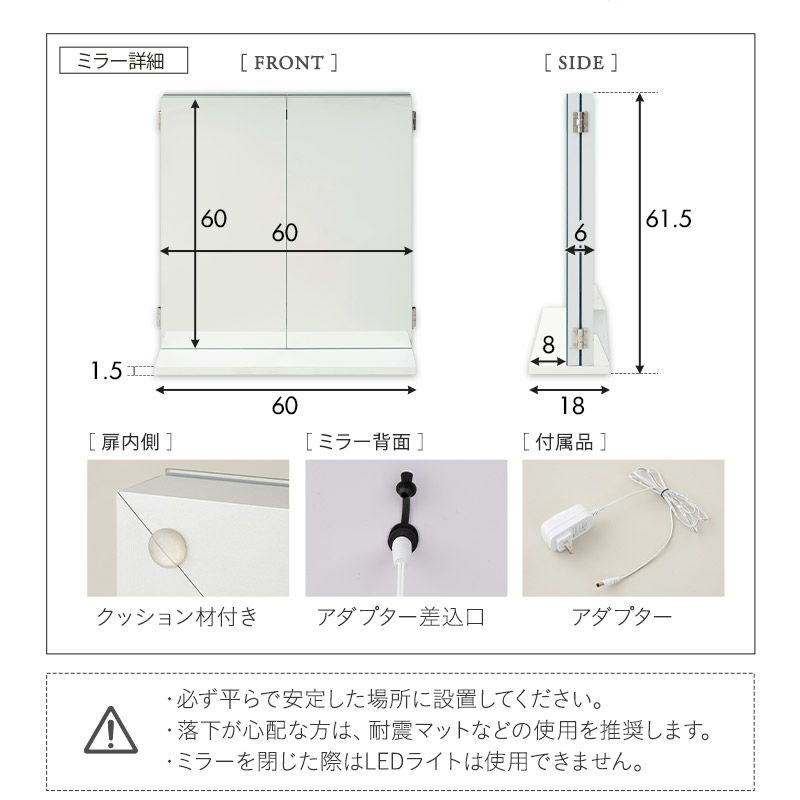 ミラー詳細

[ FRONT ]

60

60

1.5

60

[ SIDE ]

6

61.5

8

18

[ 扉内側 ]

クッション材付き

[ ミラー背面 ]

アダプター差込口

[ 付属品 ]

アダプター

・必ず平らで安定した場所に設置してください。
・落下が心配な方は、耐震マットなどの使用を推奨します。
・ミラーを閉じた際はLEDライトは使用できません。