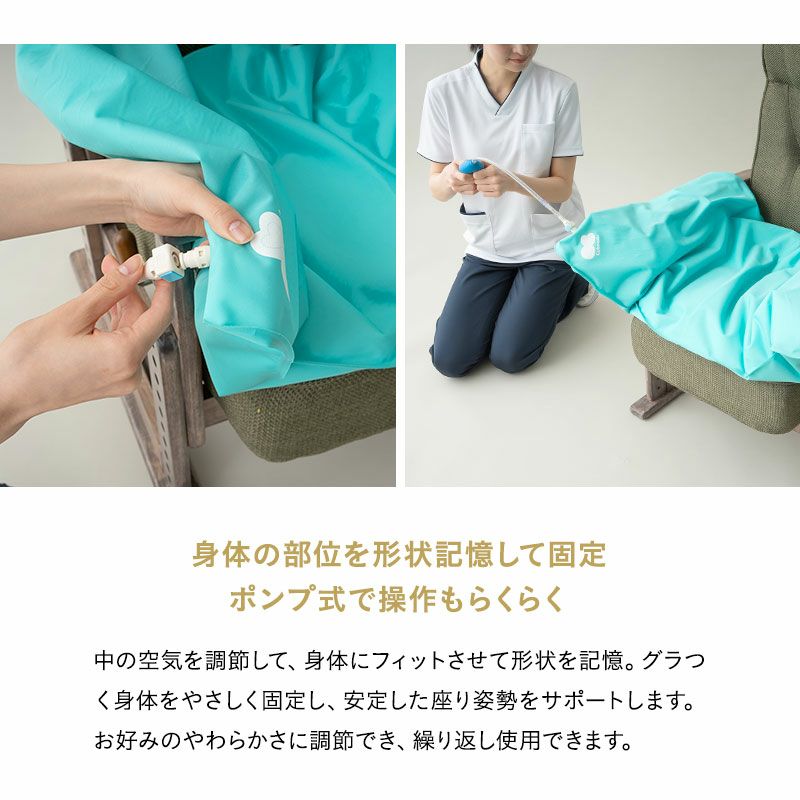 身体の部位を形状記憶して固定
ポンプ式で操作もらくらく

中の空気を調節して、身体にフィットさせて形状を記憶。グラつく身体をやさしく固定し、安定した座り姿勢をサポートします。お好みのやわらかさに調節でき、繰り返し使用できます。