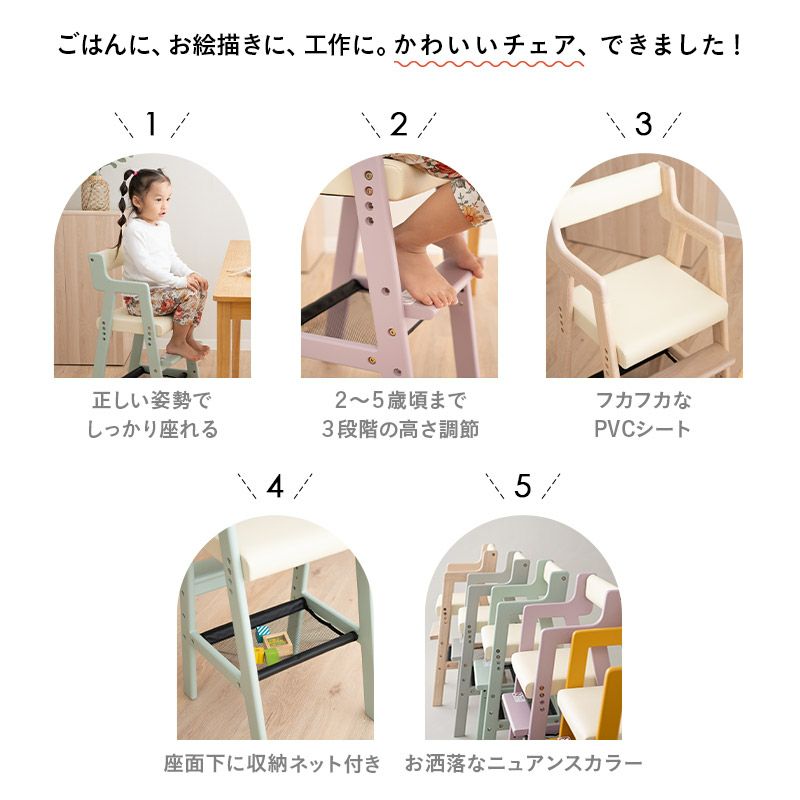 ごはんに、お絵描きに、工作に。かわいいチェア、できました！

1

正しい姿勢で
しっかり座れる

2

2～5歳頃まで
3段階の高さ調節

3

フカフカな
PVCシート

4

座面下に収納ネット付き

5

お洒落なニュアンスカラー