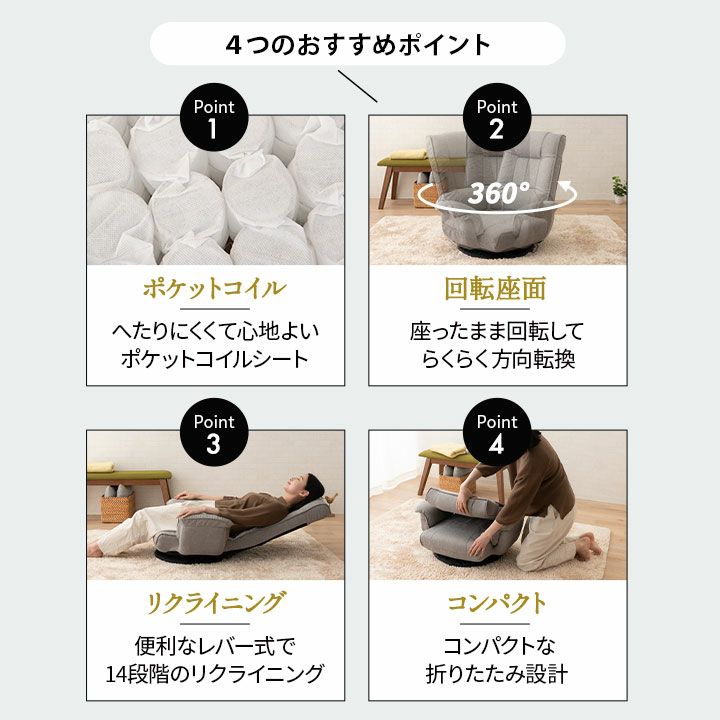 4つのおすすめポイント

Point 1

ポケットコイル

へたりにくくて心地よい
ポケットコイルシート

Point 2

360°

回転座面

座ったまま回転して
らくらく方向転換

Point 3

リクライニング

便利なレバー式で
14段階のリクライニング

Point 4

コンパクト

コンパクトな
折りたたみ設計