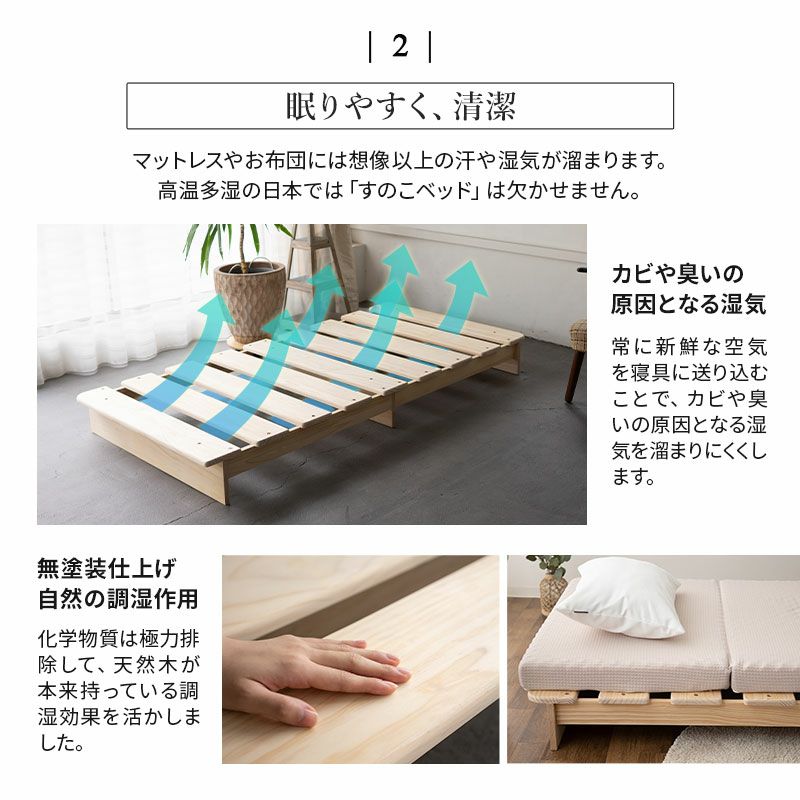 | 2 |

眠りやすく、清潔

マットレスやお布団には想像以上の汗や湿気が溜まります。
高温多湿の日本では「すのこベッド」は欠かせません。

カビや臭いの原因となる湿気

常に新鮮な空気を寝具に送り込むことで、カビや臭いの原因となる湿気を溜まりにくくします。

無塗装仕上げ
自然の調湿作用

化学物質は極力排除して、天然木が本来持っている調湿効果を活かしました。