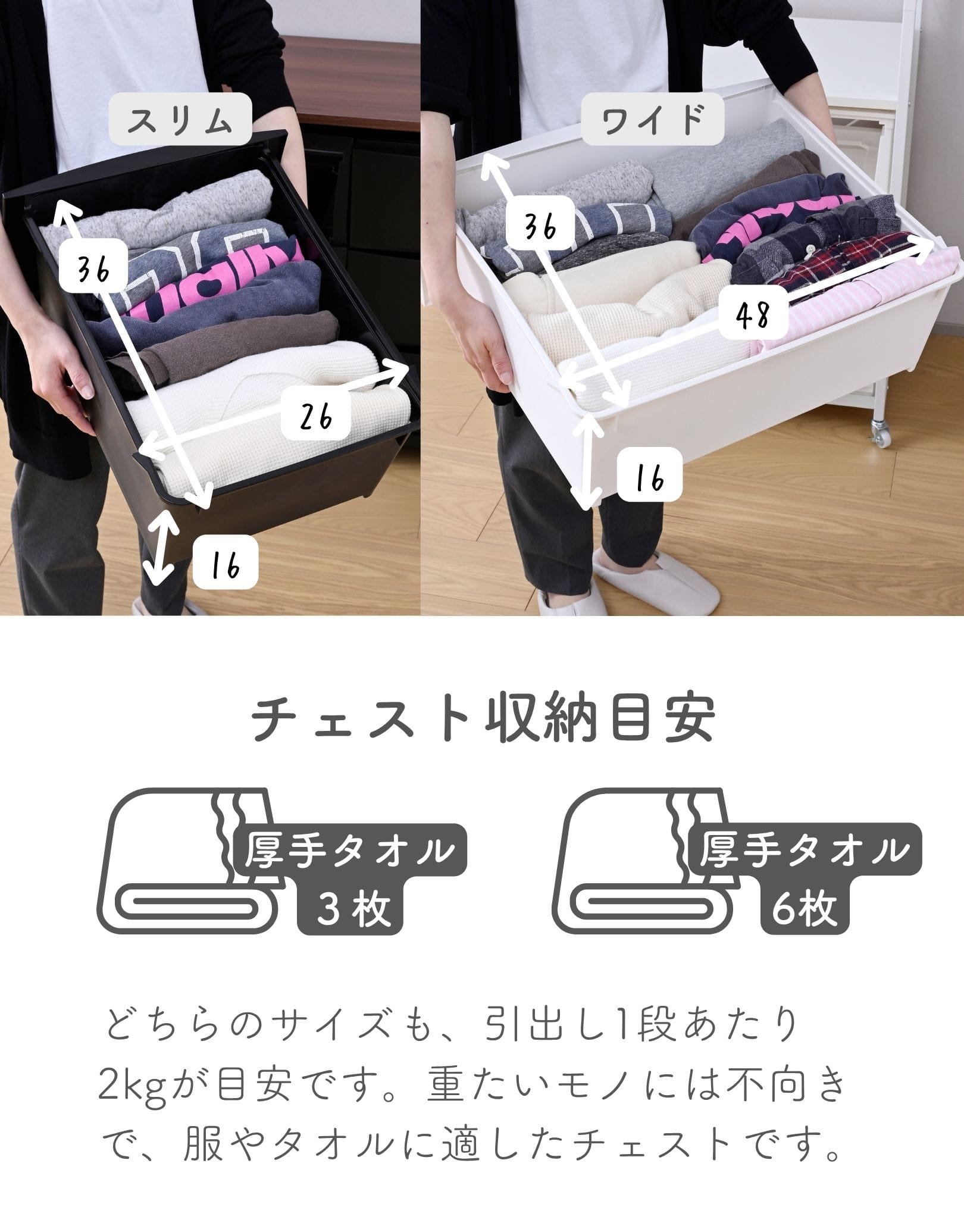 スリム

36

26

16

ワイド

36

48

16

チェスト収納目安

厚手タオル
3枚

厚手タオル
6枚

どちらのサイズも、引出し1段あたり2kgが目安です。重たいモノには不向きで、服やタオルに適したチェストです。