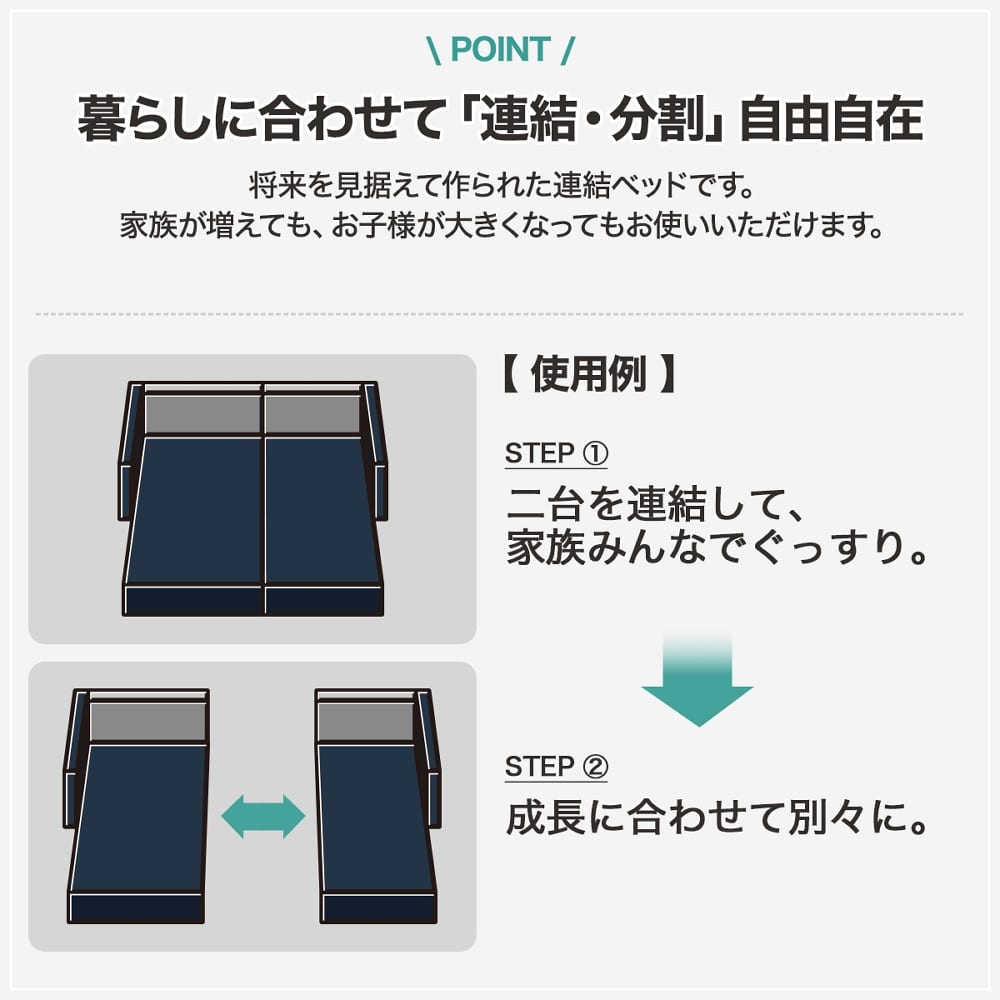 \ POINT /

暮らしに合わせて「連結・分割」自由自在

将来を見据えて作られた連結ベッドです。
家族が増えても、お子様が大きくなってもお使いいただけます。

【 使用例 】

STEP ①

二台を連結して、
家族みんなでぐっすり。

STEP ②

成長に合わせて別々に。