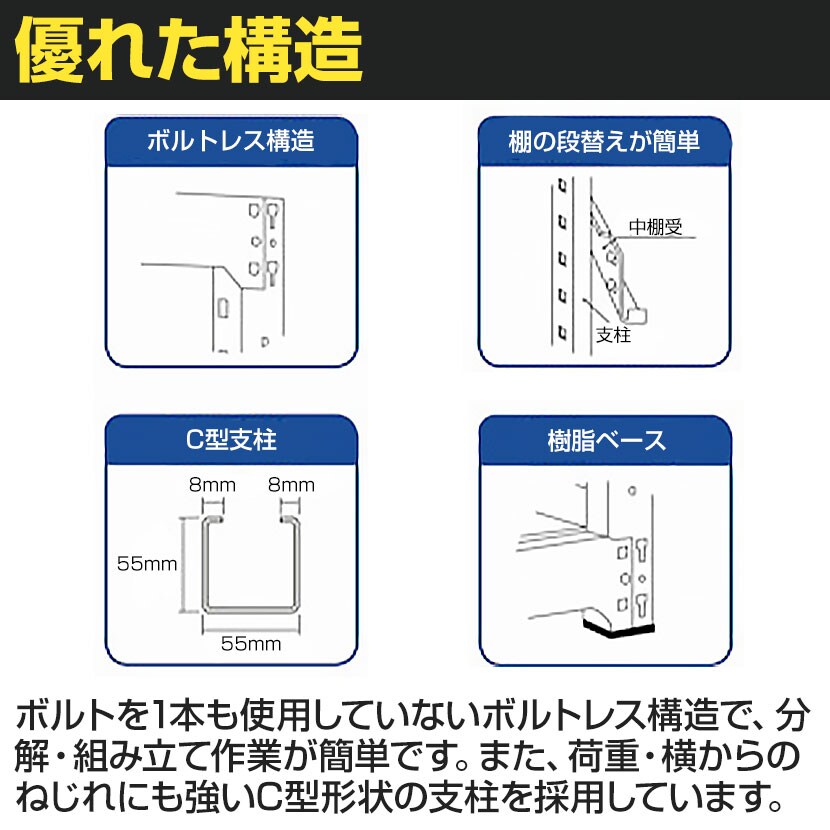 優れた構造

ボルトレス構造

棚の段替えが簡単

中棚受

支柱

C型支柱

8mm 8mm

55mm

55mm

樹脂ベース

ボルトを1本も使用していないボルトレス構造で、分解・組み立て作業が簡単です。また、荷重・横からのねじれにも強いC型形状の支柱を採用しています。