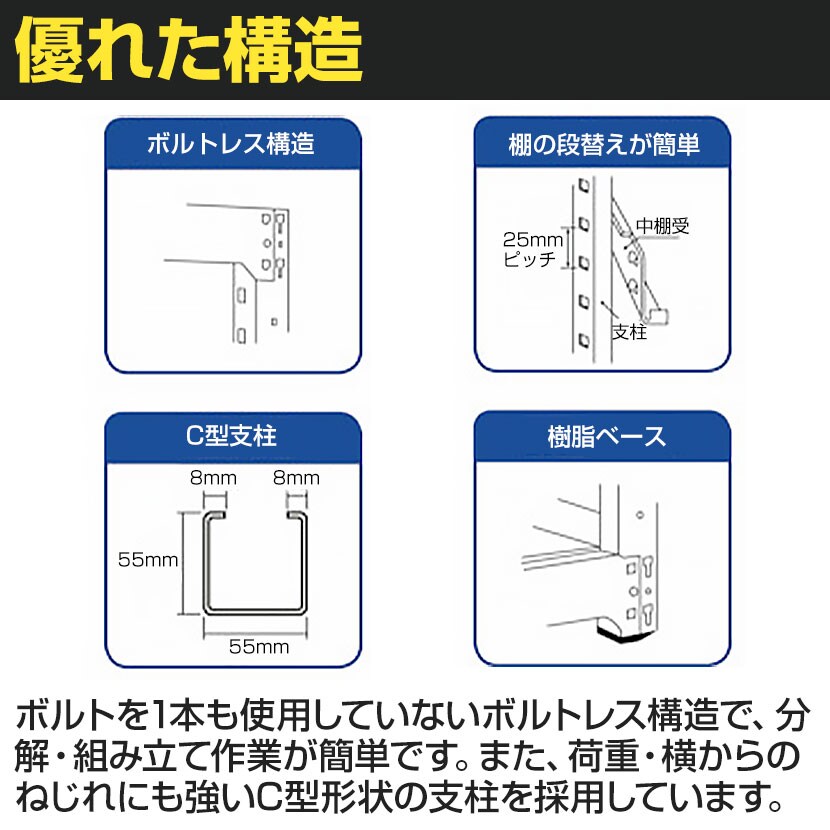 優れた構造

ボルトレス構造

棚の段替えが簡単

25mm ピッチ

中棚受

支柱

C型支柱

8mm

8mm

55mm

55mm

樹脂ベース

ボルトを1本も使用していないボルトレス構造で、分解・組み立て作業が簡単です。また、荷重・横からのねじれにも強いC型形状の支柱を採用しています。