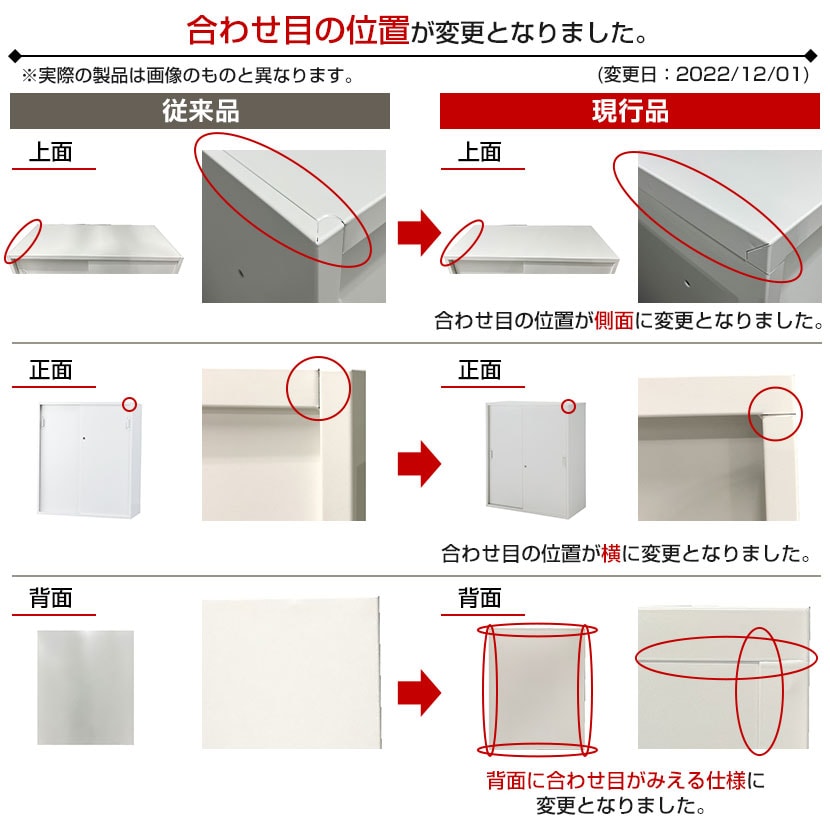 合わせ目の位置が変更となりました。

※実際の製品は画像のものと異なります。

(変更日：2022/12/01)

従来品

現行品

上面

上面

合わせ目の位置が側面に変更となりました。

正面

正面

合わせ目の位置が横に変更となりました。

背面

背面

背面に合わせ目がみえる仕様に変更となりました。