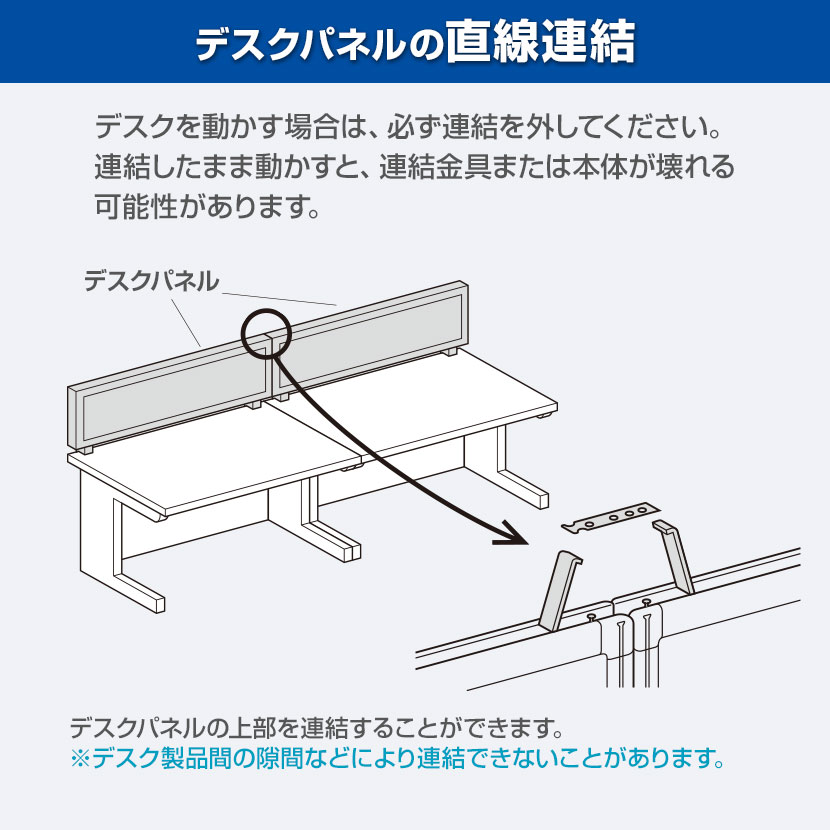 デスクパネルの直線連結

デスクを動かす場合は、必ず連結を外してください。連結したまま動かすと、連結金具または本体が壊れる可能性があります。

デスクパネル

デスクパネルの上部を連結することができます。
※デスク製品間の隙間などにより連結できないことがあります。