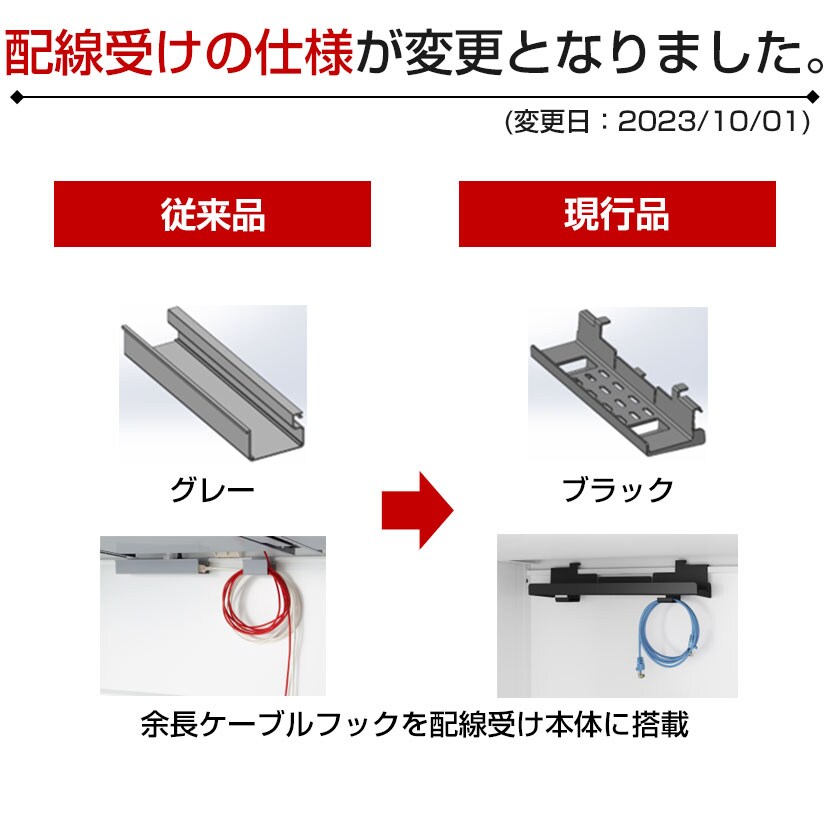 配線受けの仕様が変更となりました。

(変更日：2023/10/01)

従来品

現行品

グレー

ブラック

余長ケーブルフックを配線受け本体に搭載