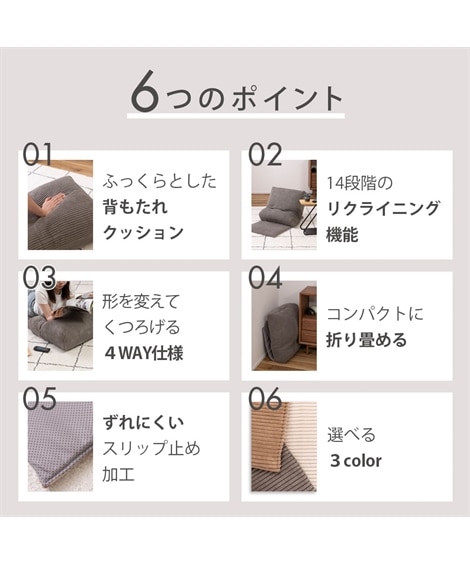 6つのポイント

01
ふっくらとした
背もたれ
クッション

02
14段階の
リクライニング
機能

03
形を変えて
くつろげる
4 WAY仕様

04
コンパクトに
折り畳める

05
ずれにくい
スリップ止め
加工

06
選べる
3 color