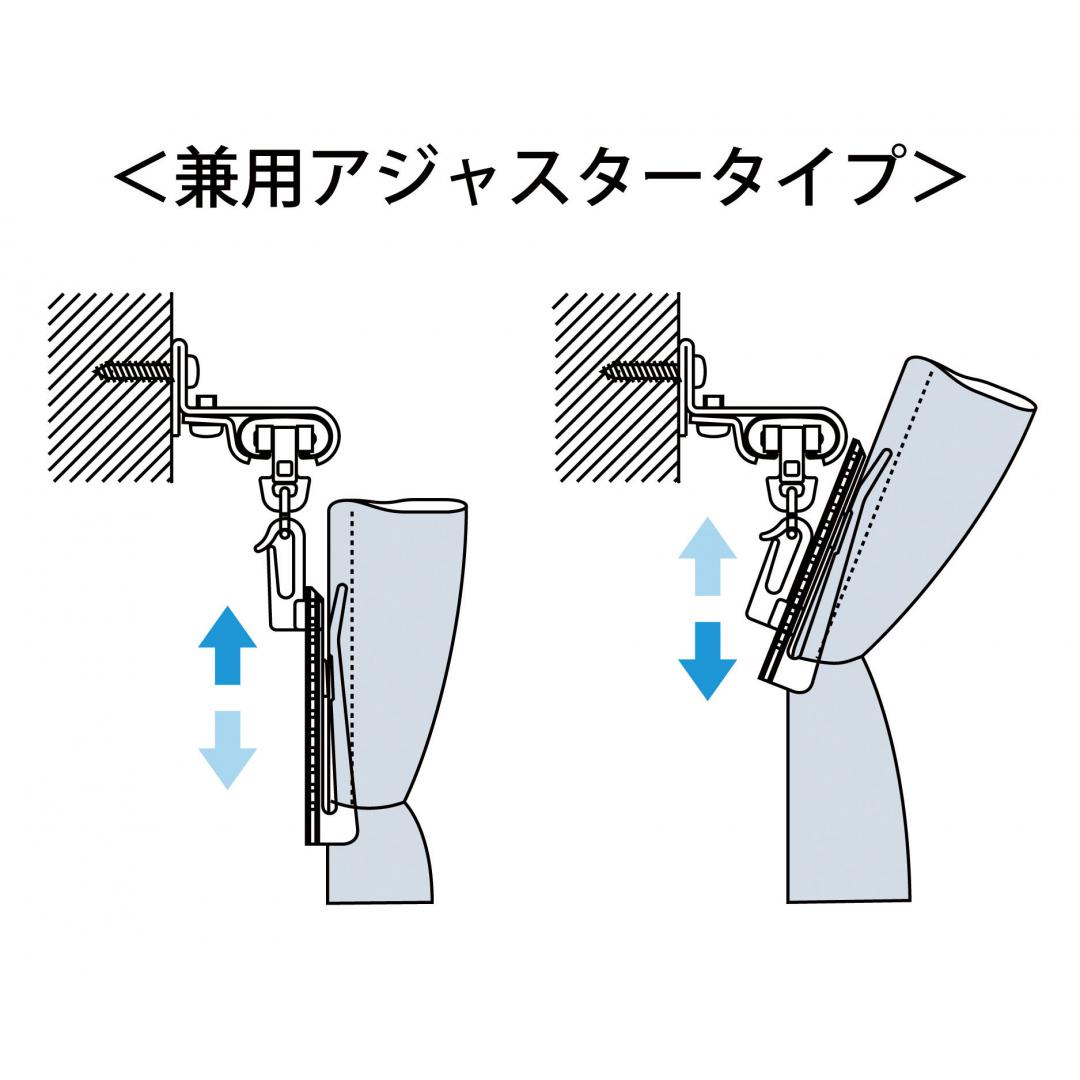 ＜兼用アジャスタータイプ＞