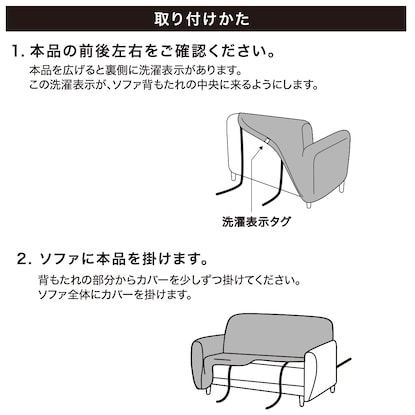 取り付けかた

1. 本品の前後左右をご確認ください。

本品を広げると裏側に洗濯表示があります。
この洗濯表示が、ソファ背もたれの中央に来るようにします。

洗濯表示タグ

2. ソファに本品を掛けます。

背もたれの部分からカバーを少しずつ掛けてください。
ソファ全体にカバーを掛けます。