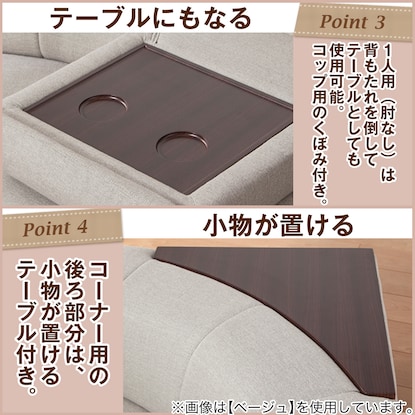 テーブルにもなる

Point 3

1人用（肘なし）は背もたれを倒してテーブルとしても使用可能。コップ用のくぼみ付き。

Point 4

小物が置ける

コーナー用の後ろ部分は、小物が置けるテーブル付き。

※画像は【ベージュ】を使用しています。