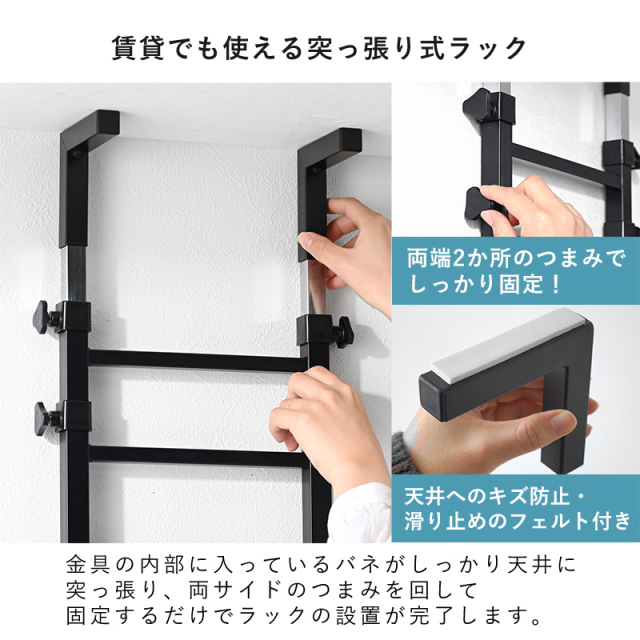 賃貸でも使える突っ張り式ラック

両端2か所のつまみでしっかり固定！

天井へのキズ防止・滑り止めのフェルト付き

金具の内部に入っているバネがしっかり天井に突っ張り、両サイドのつまみを回して固定するだけでラックの設置が完了します。