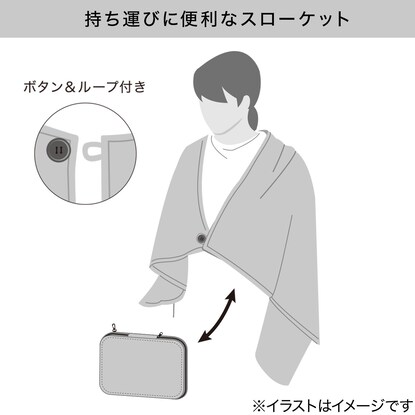 持ち運びに便利なスローケット

ボタン＆ループ付き

※イラストはイメージです